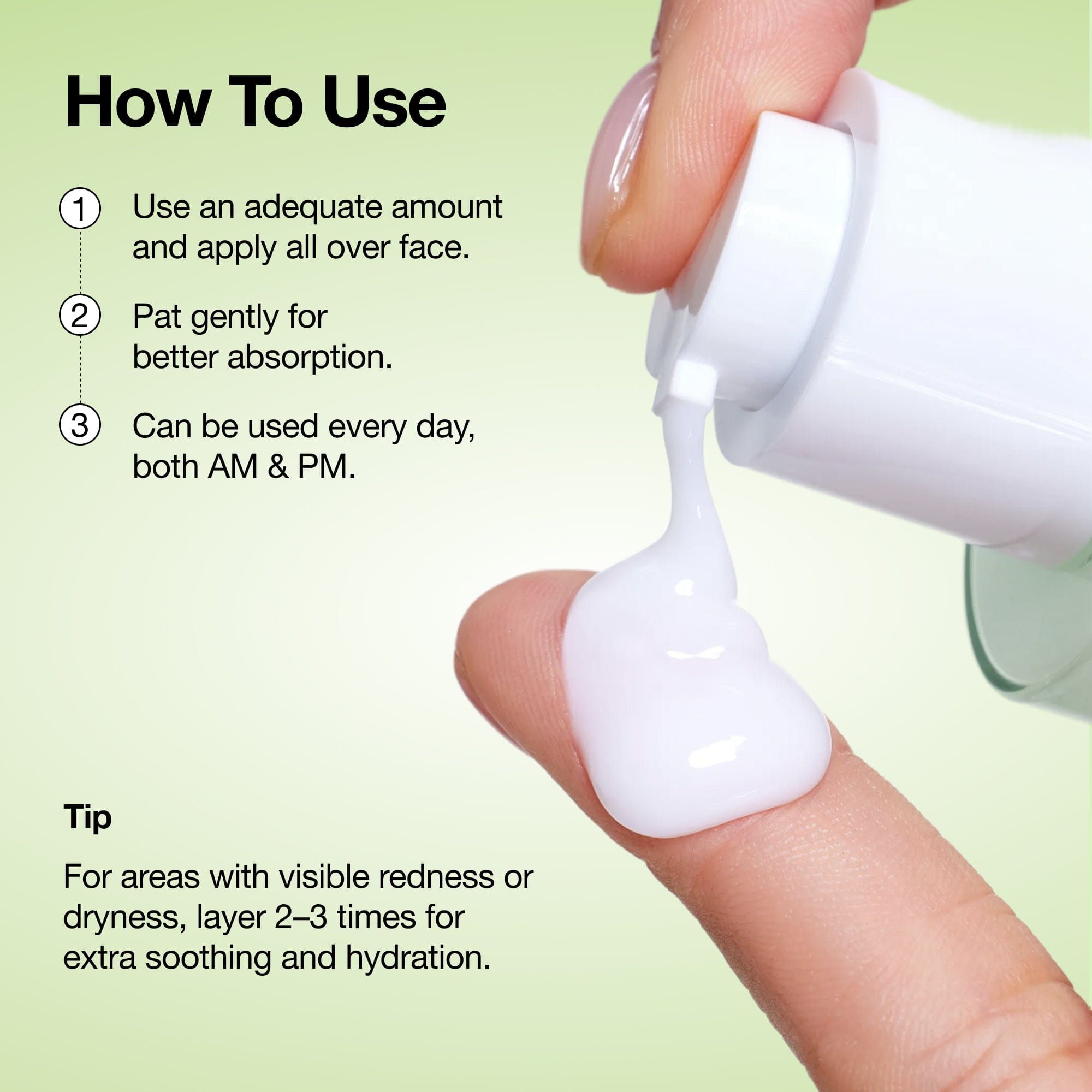 How To Use

1 Use an adequate amount and apply all over face.

2 Pat gently for better absorption.

3 Can be used every day, both AM & PM.

Tip

For areas with visible redness or dryness, layer 2–3 times for extra soothing and hydration.