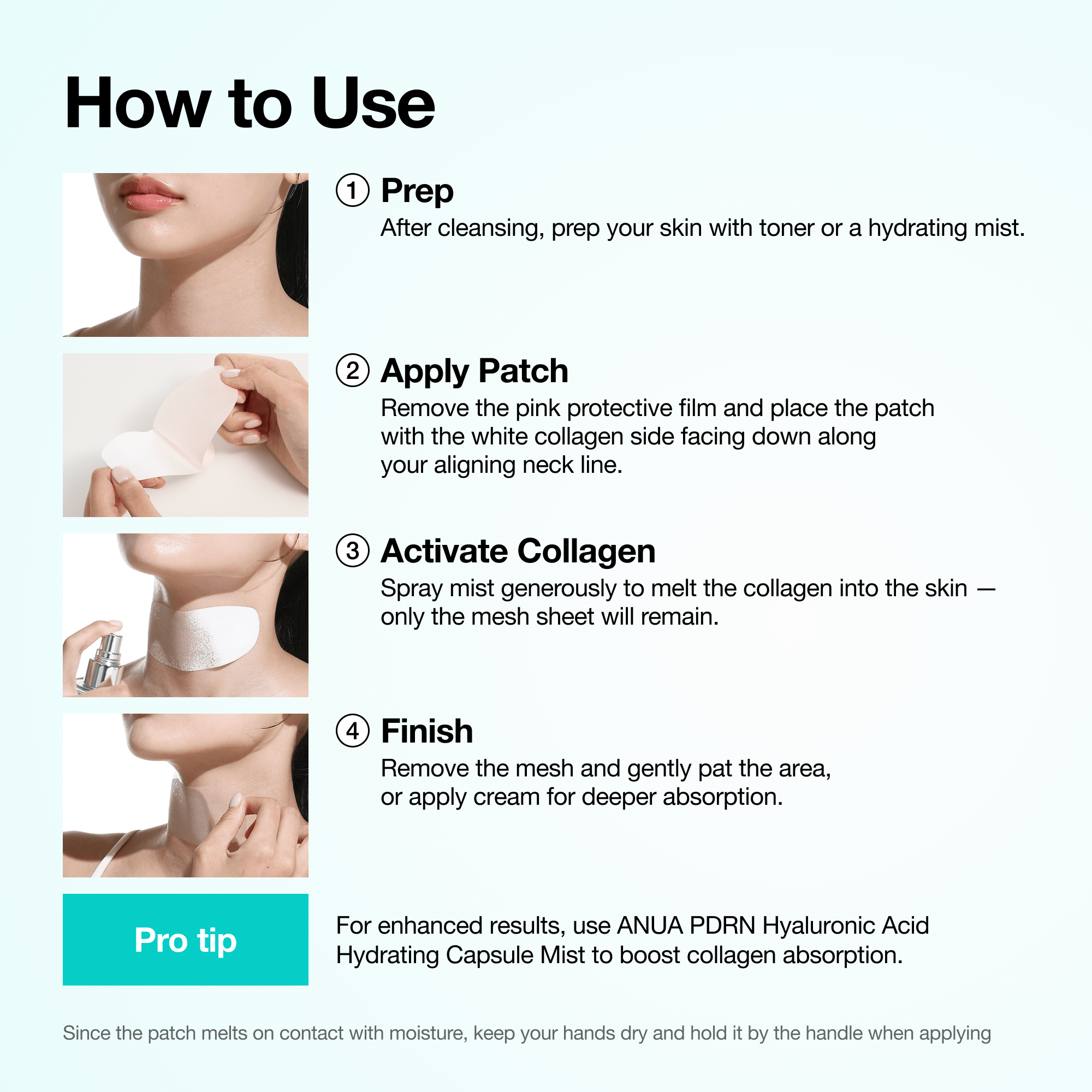 How to Use

① Prep
After cleansing, prep your skin with toner or a hydrating mist.

② Apply Patch
Remove the pink protective film and place the patch with the white collagen side facing down along your aligning neck line.

③ Activate Collagen
Spray mist generously to melt the collagen into the skin — only the mesh sheet will remain.

④ Finish
Remove the mesh and gently pat the area, or apply cream for deeper absorption.

Pro tip

For enhanced results, use ANUA PDRN Hyaluronic Acid Hydrating Capsule Mist to boost collagen absorption.

Since the patch melts on contact with moisture, keep your hands dry and hold it by the handle when applying